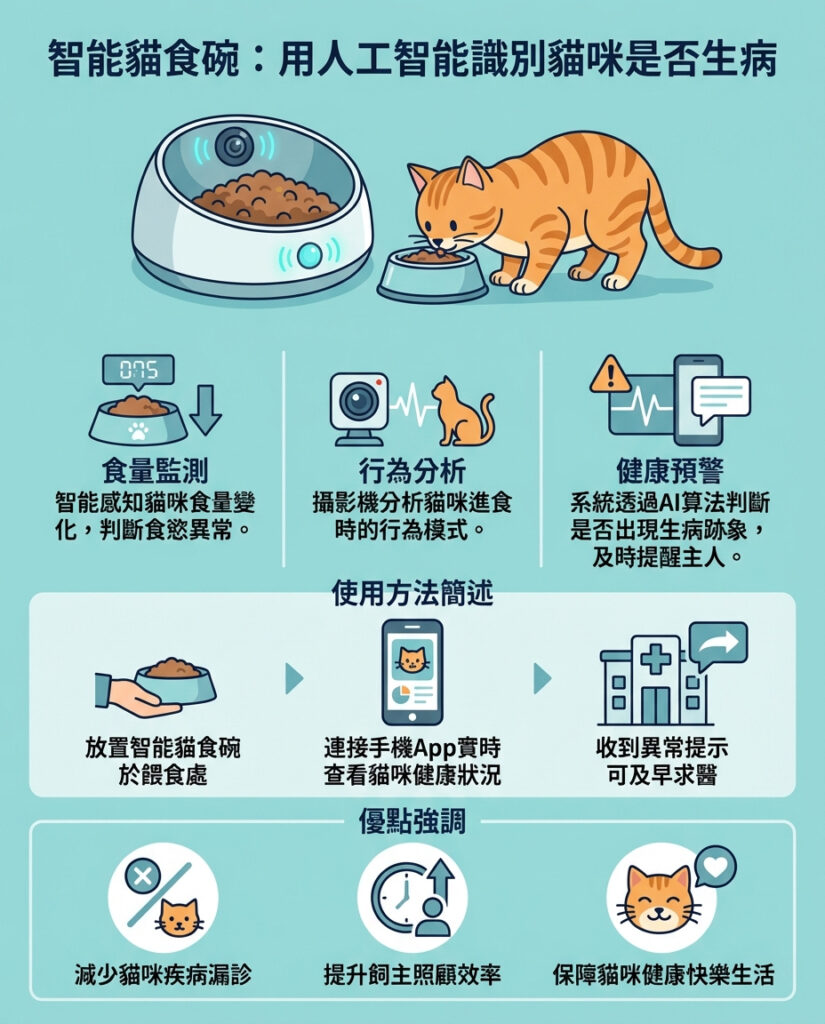 智能貓食碗：用人工智能識別貓咪是否生病

075

食量監測
智能感知貓咪食量變化，判斷食慾異常。

行為分析
攝影機分析貓咪進食時的行為模式。

健康預警
系統透過AI算法判斷是否出現生病跡象，及時提醒主人。

使用方法簡述

放置智能貓食碗於餵食處

連接手機App實時查看貓咪健康狀況

收到異常提示可及早求醫

優點強調

減少貓咪疾病漏診

提升飼主照顧效率

保障貓咪健康快樂生活