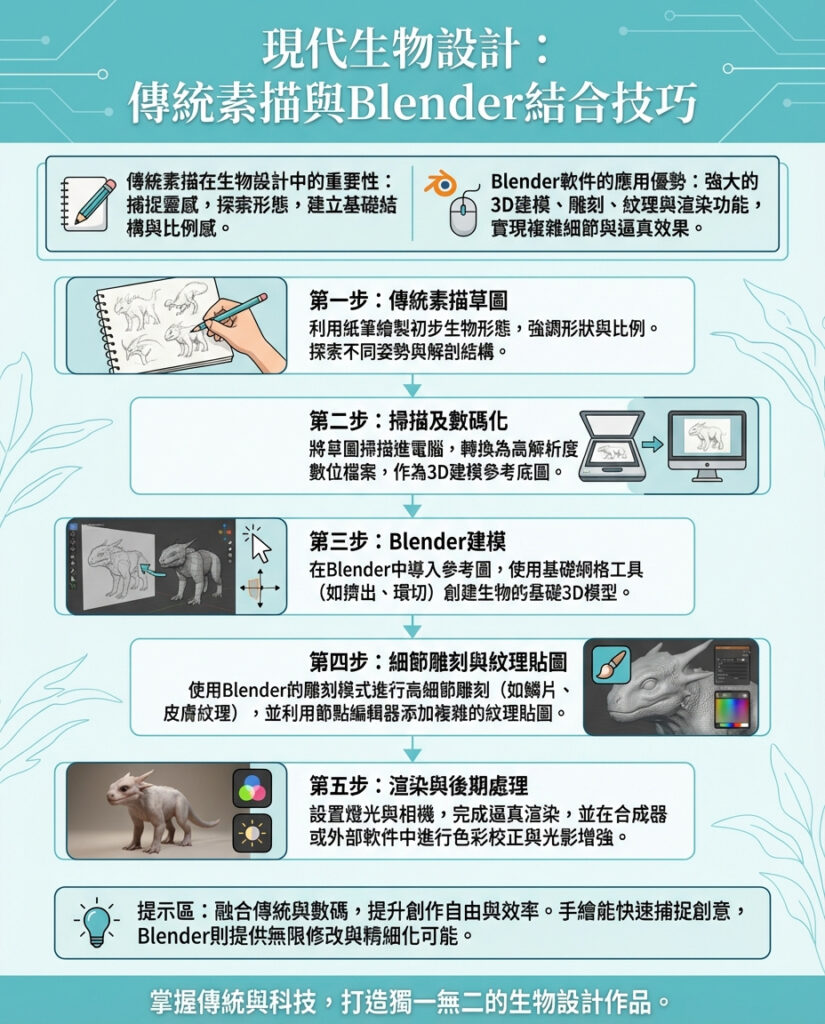 現代生物設計：
傳統素描與Blender結合技巧

傳統素描在生物設計中的重要性：捕捉靈感，探索形態，建立基礎結構與比例感。

Blender軟件的應用優勢：強大的3D建模、雕刻、紋理與渲染功能，實現複雜細節與逼真效果。

第一步：傳統素描草圖
利用紙筆繪製初步生物形態，強調形狀與比例。探索不同姿勢與解剖結構。

第二步：掃描及數碼化
將草圖掃描進電腦，轉換為高解析度數位檔案，作為3D建模參考底圖。

第三步：Blender建模
在Blender中導入參考圖，使用基礎網格工具（如擠出、環切）創建生物的基礎3D模型。

第四步：細節雕刻與紋理貼圖
使用Blender的雕刻模式進行高細節雕刻（如鱗片、皮膚紋理），並利用節點編輯器添加複雜的紋理貼圖。

第五步：渲染與後期處理
設置燈光與相機，完成逼真渲染，並在合成器或外部軟件中進行色彩校正與光影增強。

提示區：融合傳統與數碼，提升創作自由與效率。手繪能快速捕捉創意，Blender則提供無限修改與精細化可能。

掌握傳統與科技，打造獨一無二的生物設計作品。