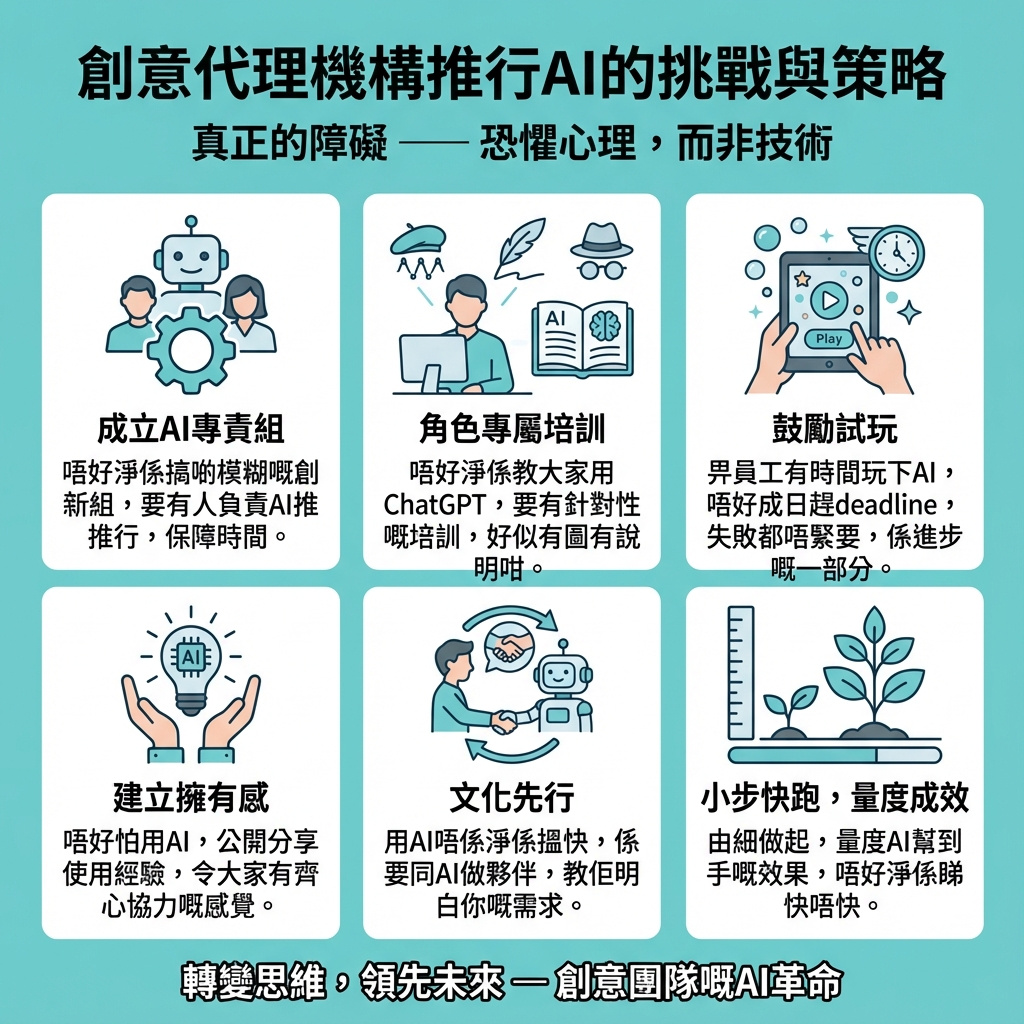 創意代理機構推行AI的挑戰與策略

真正的障礙 —— 恐懼心理，而非技術

AI

Play

成立AI專責組

唔好淨係搞啲模糊嘅創新組，要有人負責AI推推行，保障時間。

角色專屬培訓

唔好淨係教大家用ChatGPT，要有針對性嘅培訓，好似有圖有說明咁。

鼓勵試玩

畀員工有時間玩下AI，唔好成日趕deadline，失敗都唔緊要，係進步嘅一部分。

AI

建立擁有感

唔好怕用AI，公開分享使用經驗，令大家有齊心協力嘅感覺。

文化先行

用AI唔係淨係搵快，係要同AI做夥伴，教佢明白你嘅需求。

小步快跑，量度成效

由細做起，量度AI幫到手嘅效果，唔好淨係睇快唔快。

轉變思維，領先未來 — 創意團隊嘅AI革命